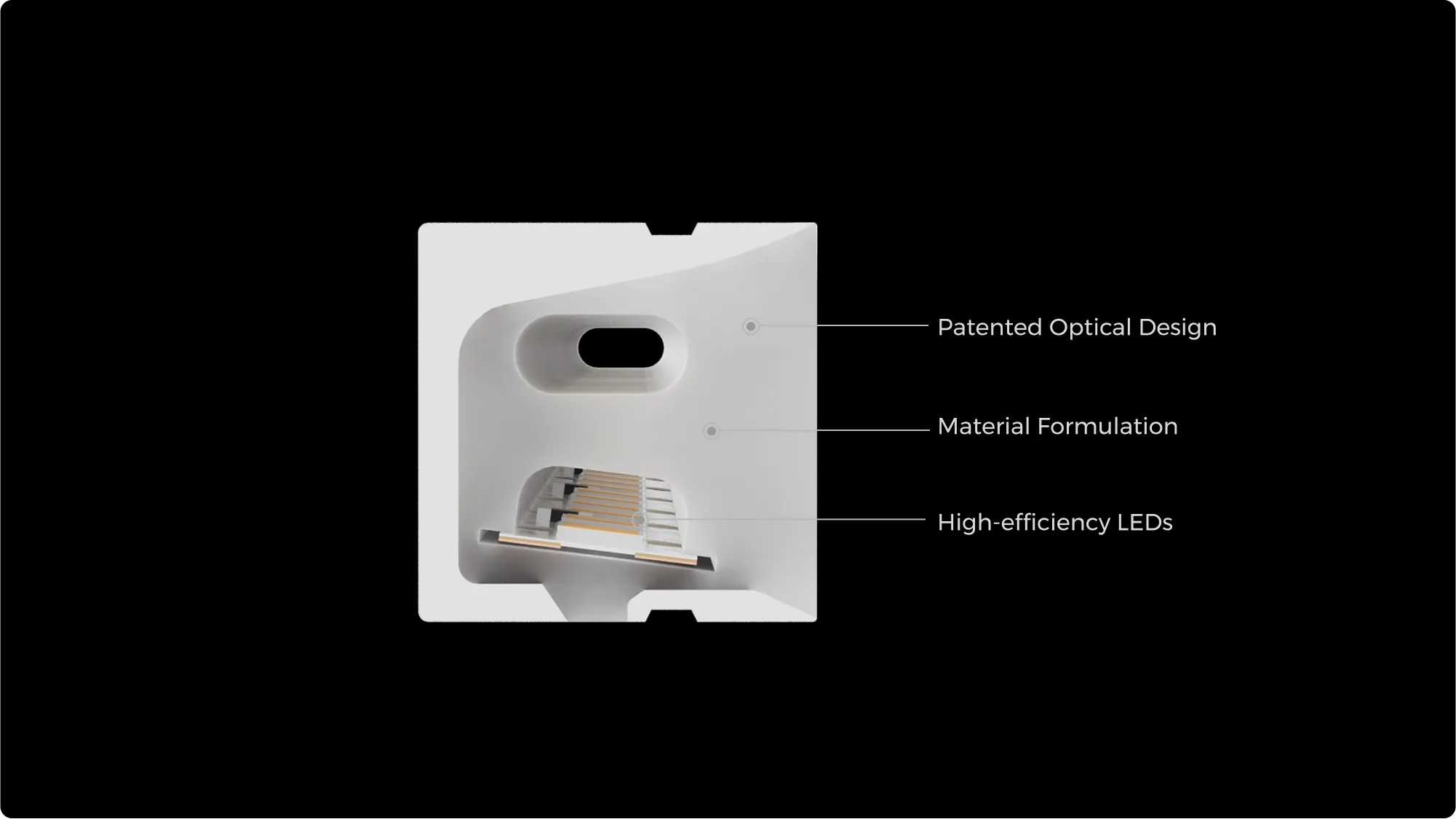 Patented Optical Design

Material Formulation

High-efficiency LEDs